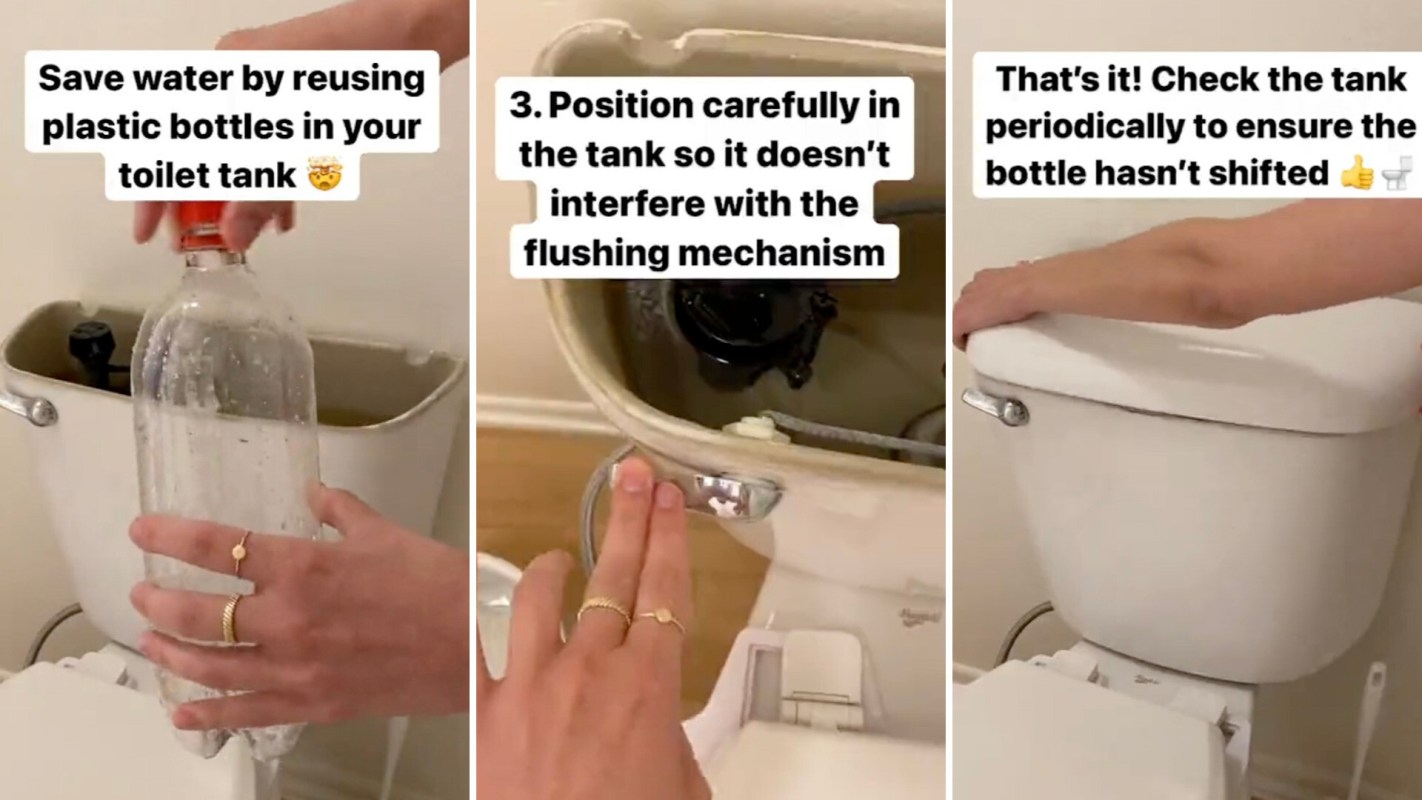 Save water by reusing plastic bottles in your toilet tank 🤯

3. Position carefully in the tank so it doesn't interfere with the flushing mechanism

That's it! Check the tank periodically to ensure the bottle hasn't shifted 👍🚽